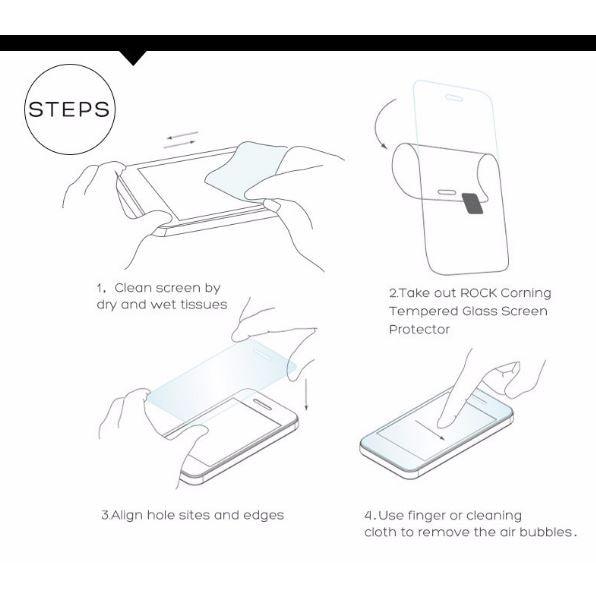 STEPS

1. Clean screen by dry and wet tissues

2.Take out ROCK Corning Tempered Glass Screen Protector

3.Align hole sites and edges

4.Use finger or cleaning cloth to remove the air bubbles.