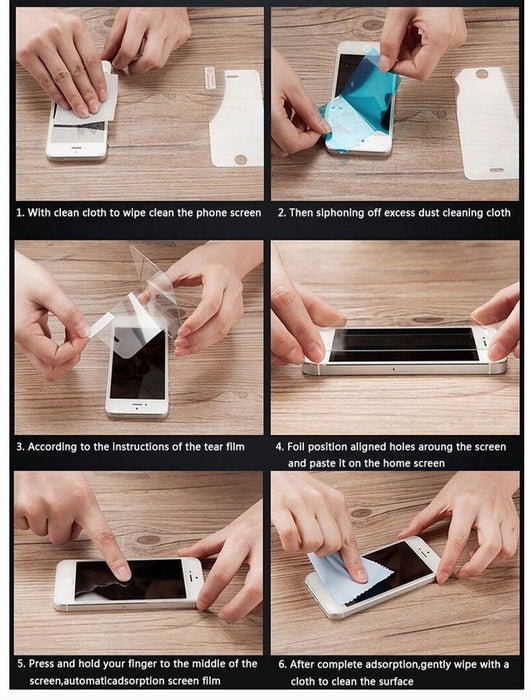 1. With clean cloth to wipe clean the phone screen

2. Then siphoning off excess dust cleaning cloth

3. According to the instructions of the tear film

4. Foil position aligned holes aroung the screen and paste it on the home screen

5. Press and hold your finger to the middle of the screen,automaticadsorption screen film

6. After complete adsorption,gently wipe with a cloth to clean the surface